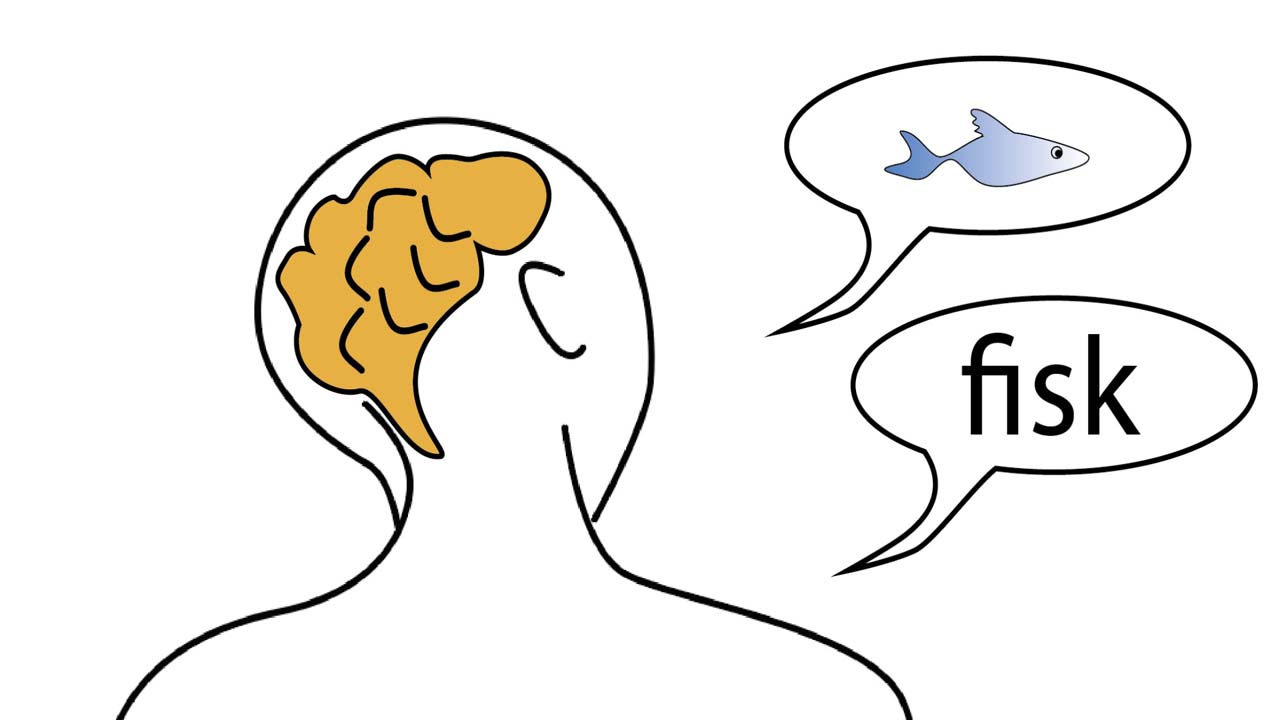 fisk