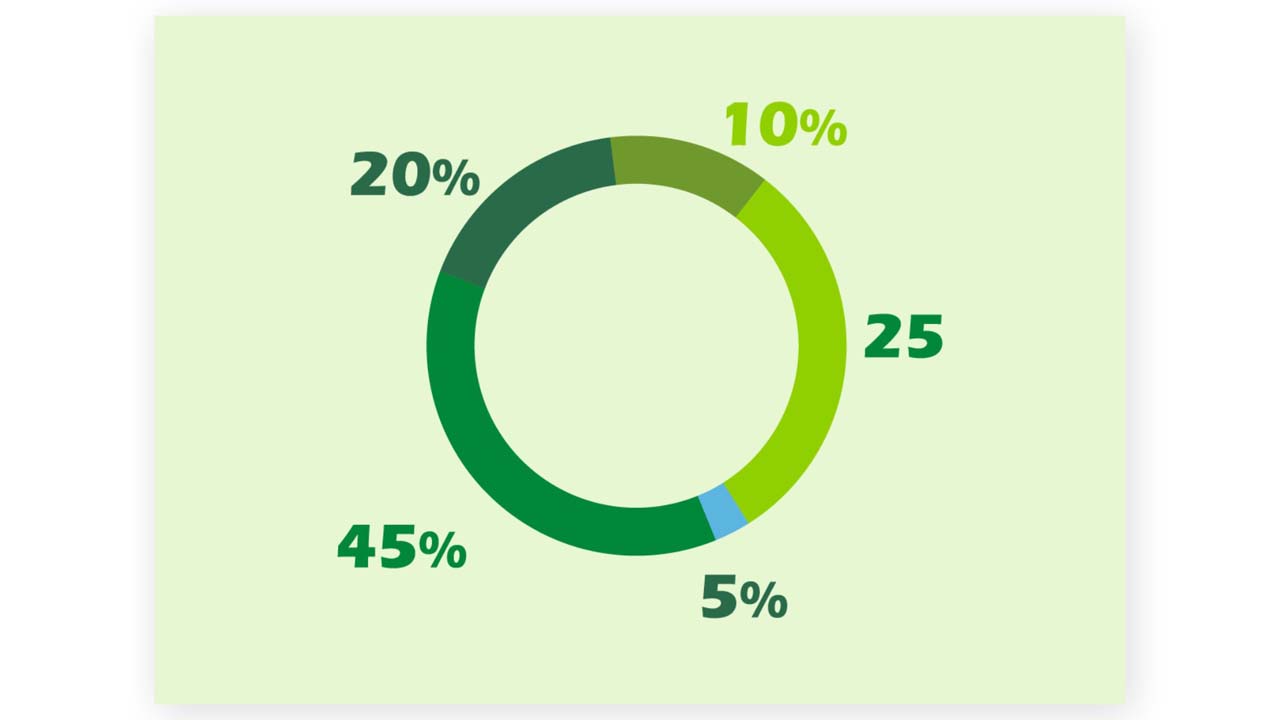 10%

20%

25

45%

5%