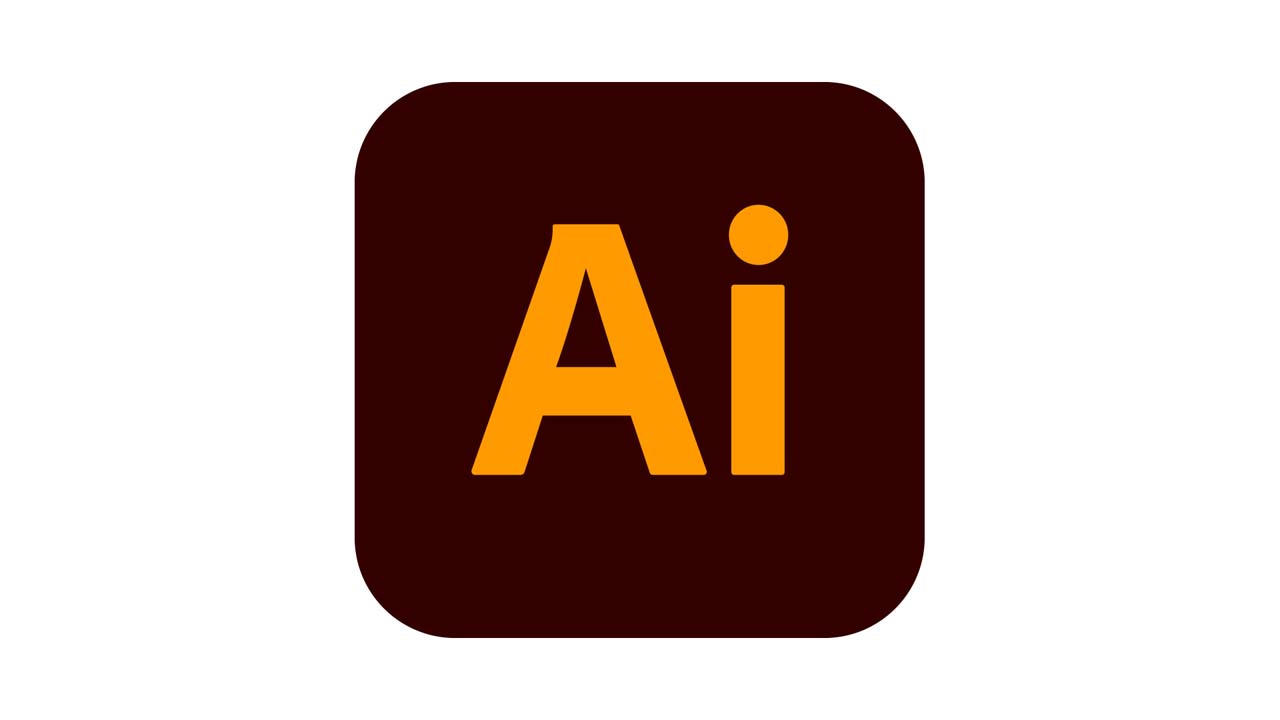 Ai